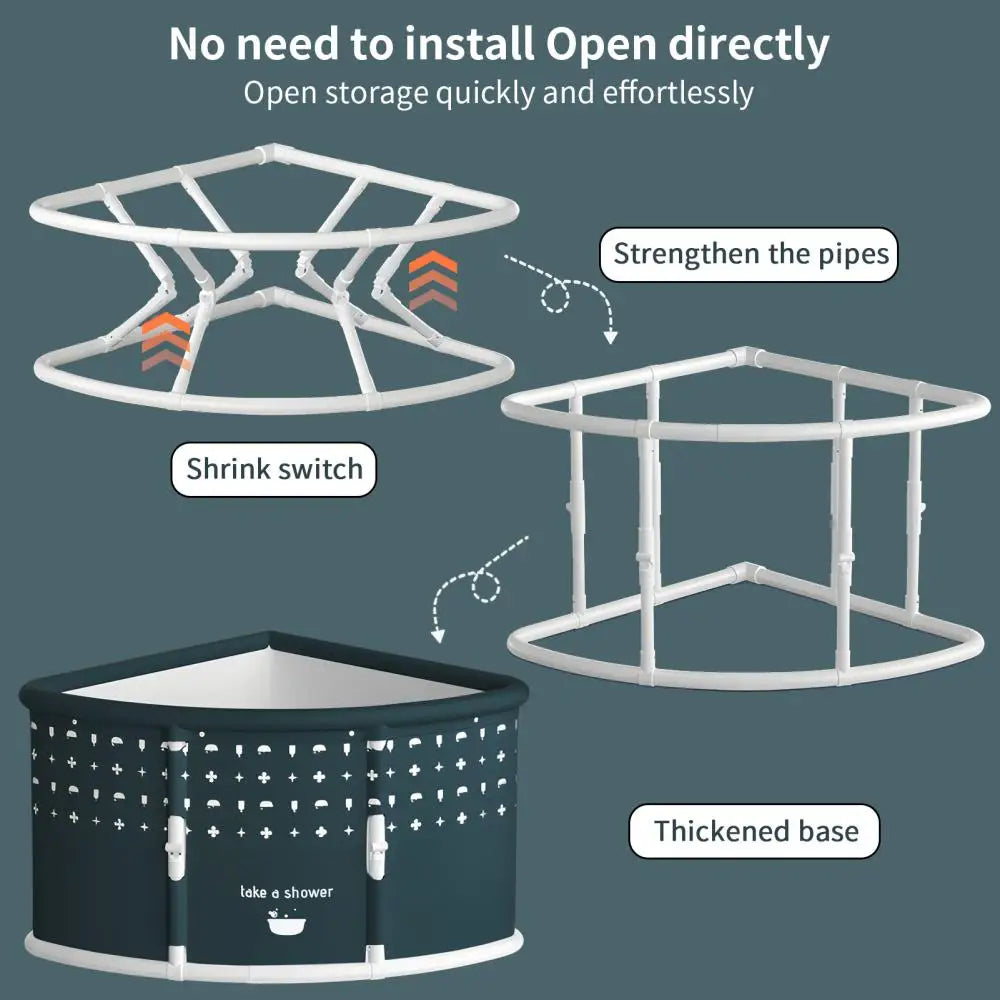 No need to install Open directly
Open storage quickly and effortlessly

Strengthen the pipes

Shrink switch

Thickened base

take a shower